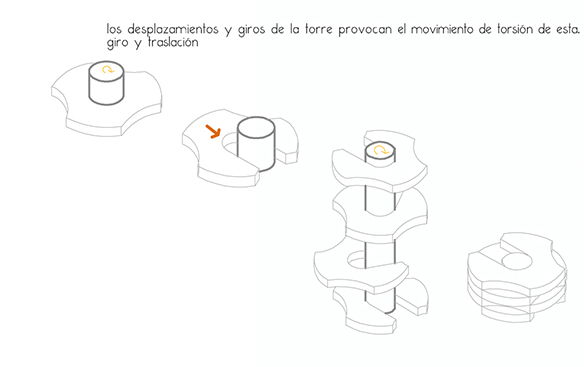 los desplazamientos y giros de la torre provocan el movimiento de torsión de esta.
giro y traslación